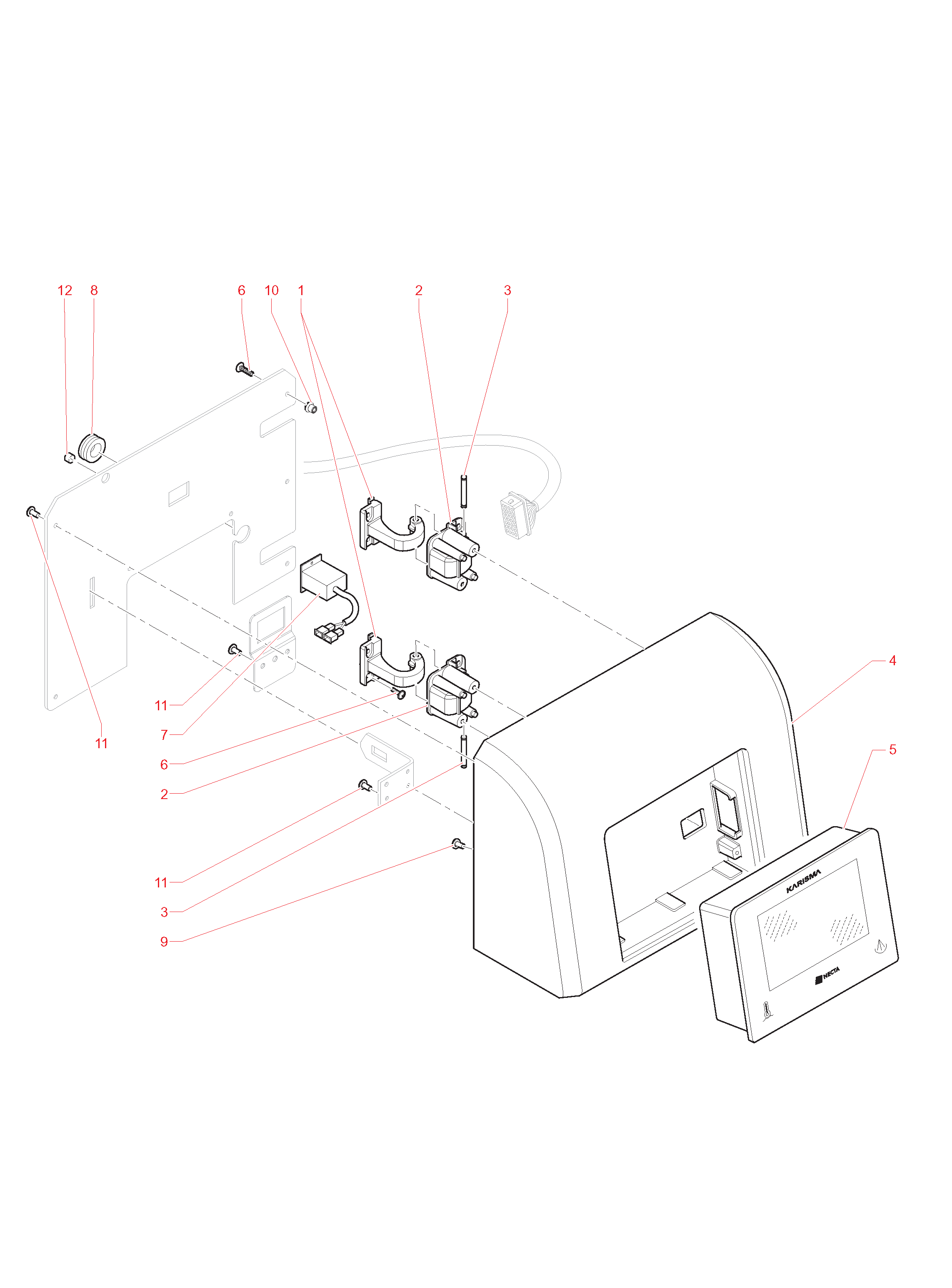 12 8 6 10 1 2 3

4

5

11

7

11

6

2

11

3

9

KARISMA

NECTA