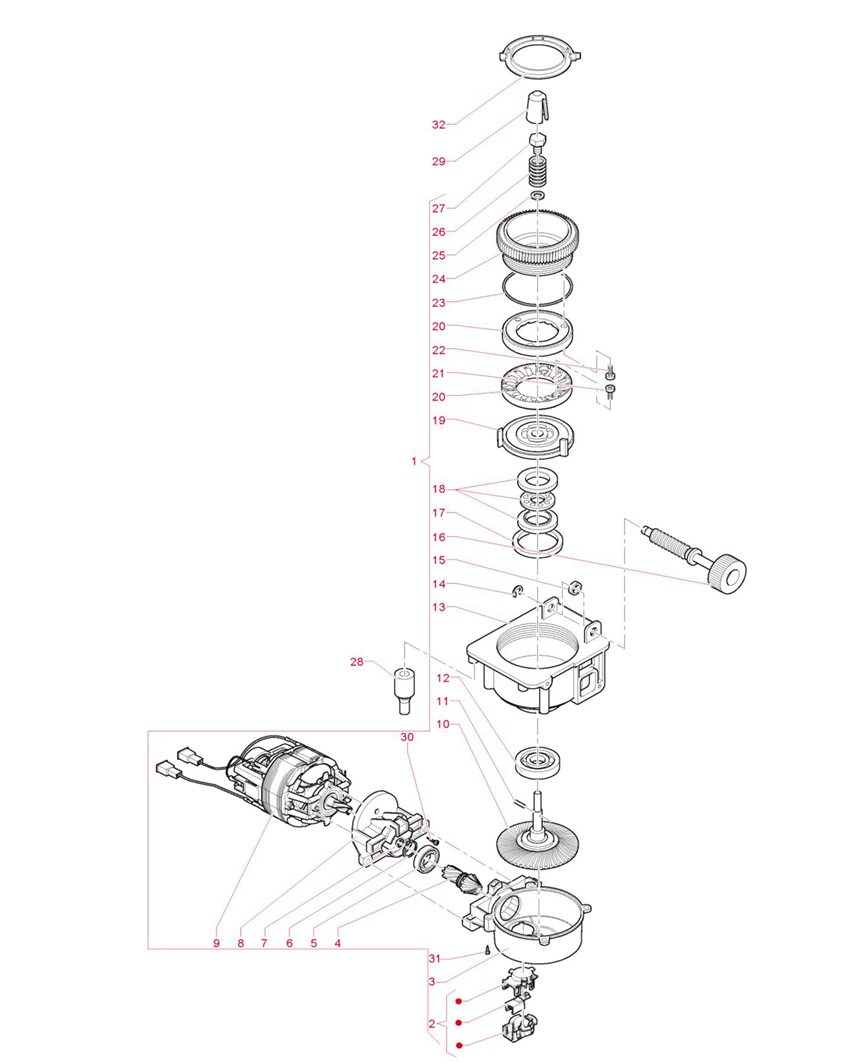 32
29
27
26
25
24
23
20
22
21
20
19
1
18
17
16
15
14
13
28
12
11
10
30
9
8
7
6
5
4
31
3
2