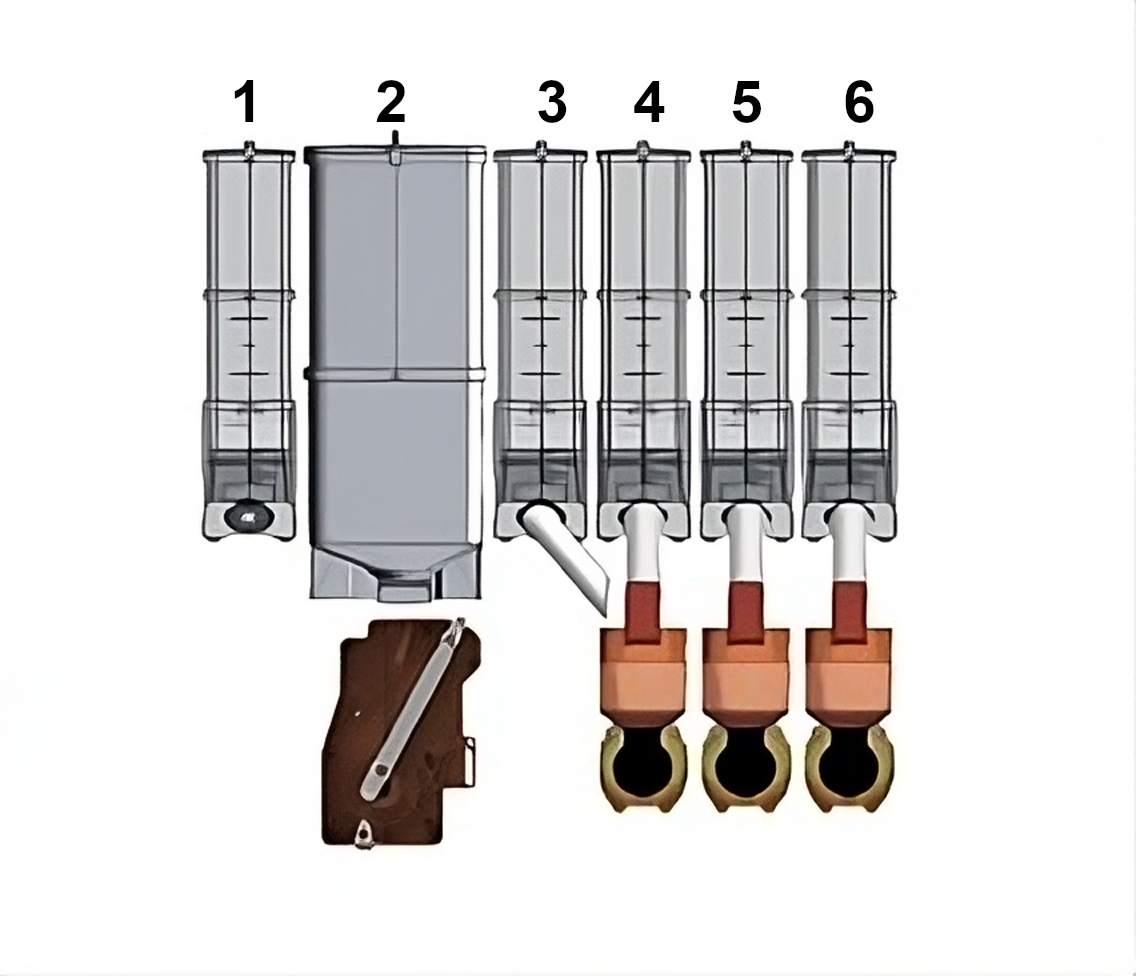 1 2 3 4 5 6