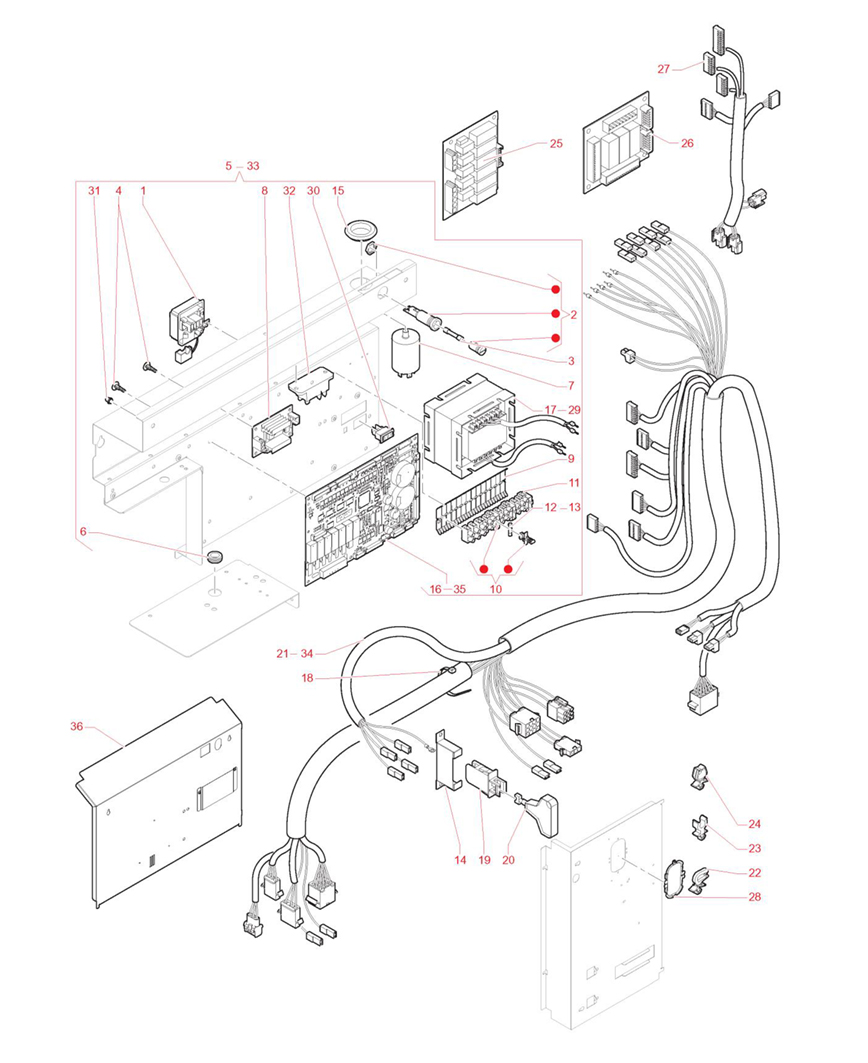 27
25
26
5 – 33
31
4
1
8
32
30
15
2
3
7
17 – 29
9
11
12 – 13
6
16 – 35
10
21 – 34
18
36
14
19
20
24
23
22
28