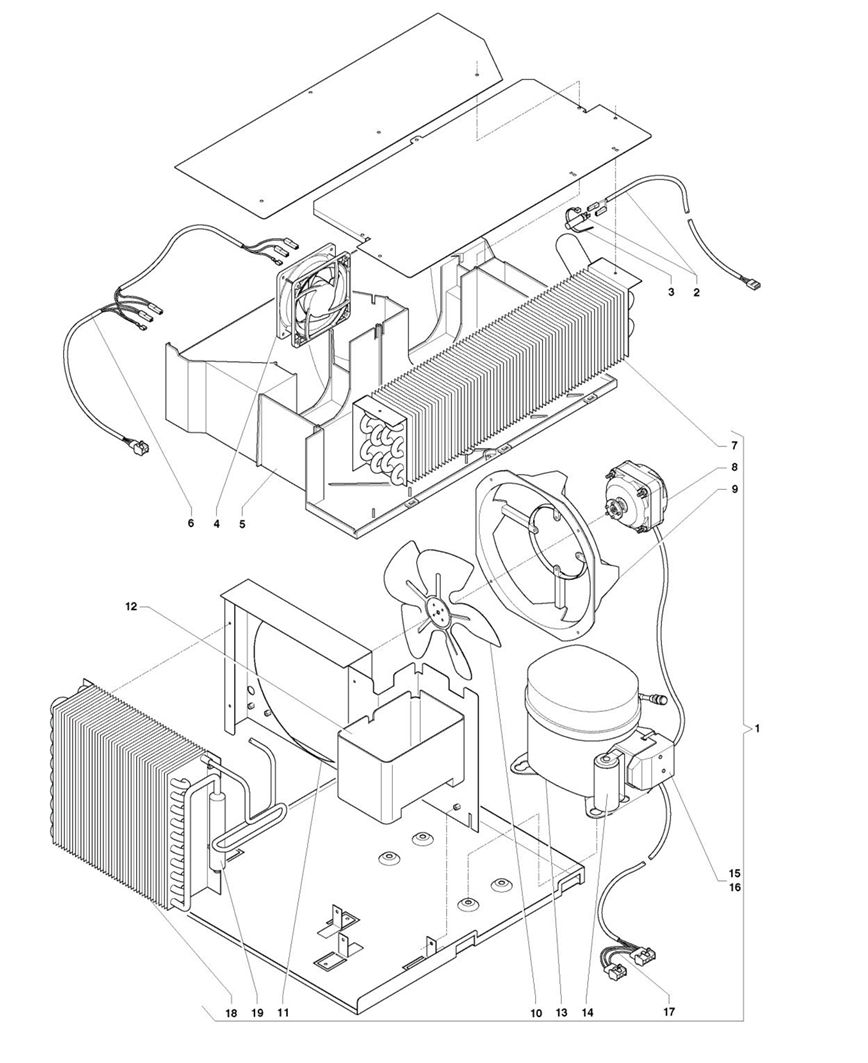 3
2
7
8
9
6
4
5
12
1
15
16
17
18
19
11
10
13
14