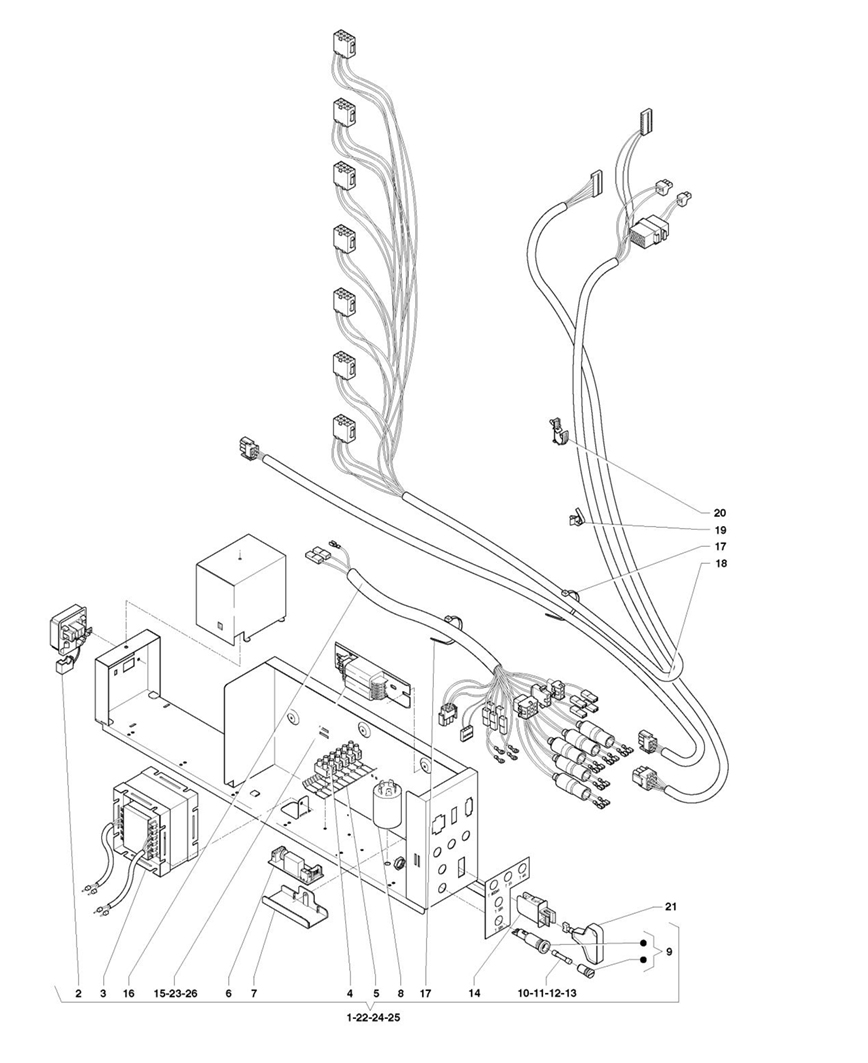 20
19
17
18
21
9
2 3 16 15-23-26 6 7 4 5 8 17 14 10-11-12-13
1-22-24-25