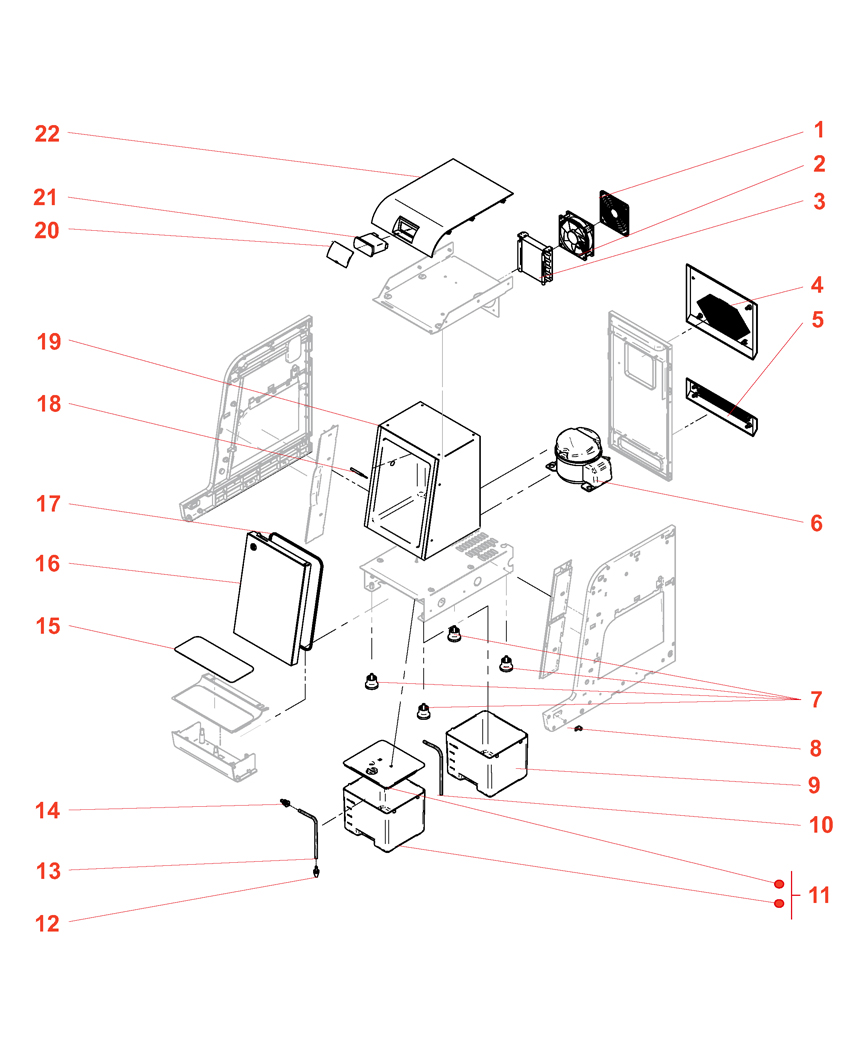 22
21
20
19
18
17
16
15
14
13
12
1
2
3
4
5
6
7
8
9
10
11